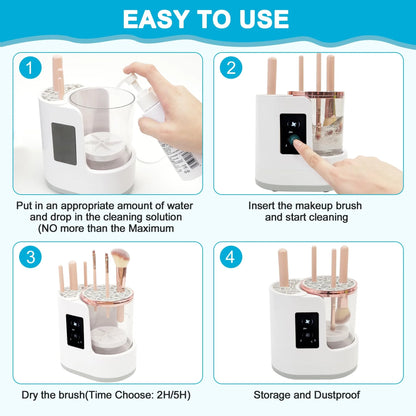 EASY TO USE

1

Put in an appropriate amount of water and drop in the cleaning solution (NO more than the Maximum

2

Insert the makeup brush and start cleaning

3

Dry the brush(Time Choose: 2H/5H)

4

Storage and Dustproof