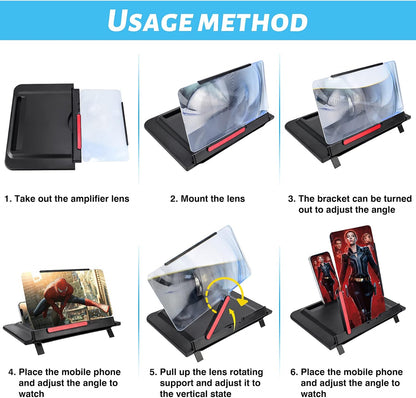 USAGE METHOD

1. Take out the amplifier lens

2. Mount the lens

3. The bracket can be turned out to adjust the angle

4. Place the mobile phone and adjust the angle to watch

5. Pull up the lens rotating support and adjust it to the vertical state

6. Place the mobile phone and adjust the angle to watch